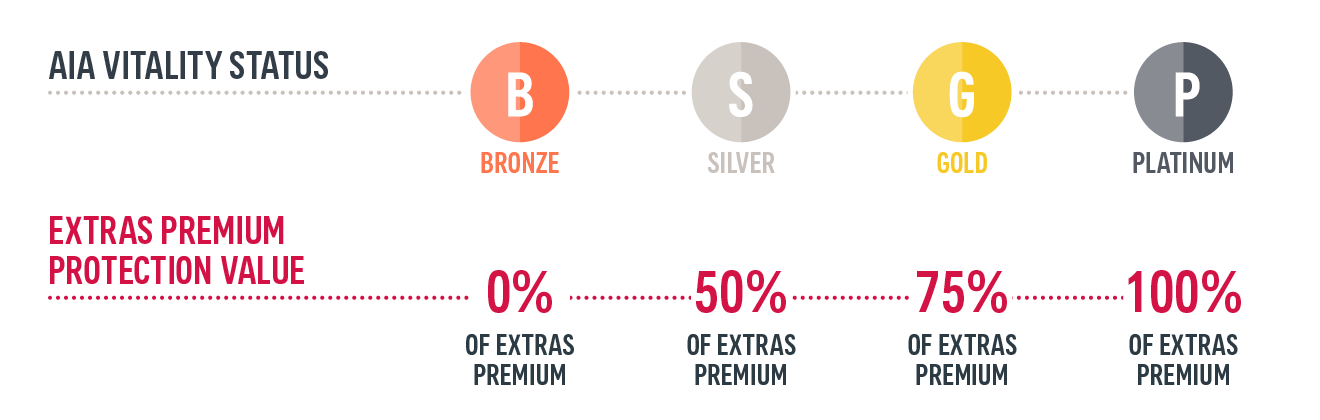 AIA VITALITY STATUS

B
BRONZE

S
SILVER

G
GOLD

P
PLATINUM

EXTRAS PREMIUM PROTECTION VALUE

0%
OF EXTRAS PREMIUM

50%
OF EXTRAS PREMIUM

75%
OF EXTRAS PREMIUM

100%
OF EXTRAS PREMIUM